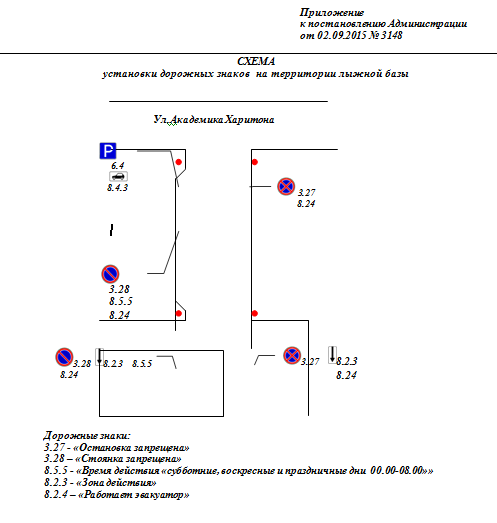 Приложение
к постановлению Администрации
от 02.09.2015 № 3148

СХЕМА
установки дорожных знаков на территории лыжной базы

Ул. Академика Харитона

P
6.4
8.4.3

3.27
8.24

3.28
8.5.5
8.24

3.28
8.24
8.2.3 8.5.5

3.27
8.2.3
8.24

Дорожные знаки:
3.27 - «Остановка запрещена»
3.28 – «Стоянка запрещена»
8.5.5 - «Время действия «субботние, воскресные и праздничные дни 00.00-08.00»»
8.2.3 - «Зона действия»
8.2.4 – «Работает эвакуатор»